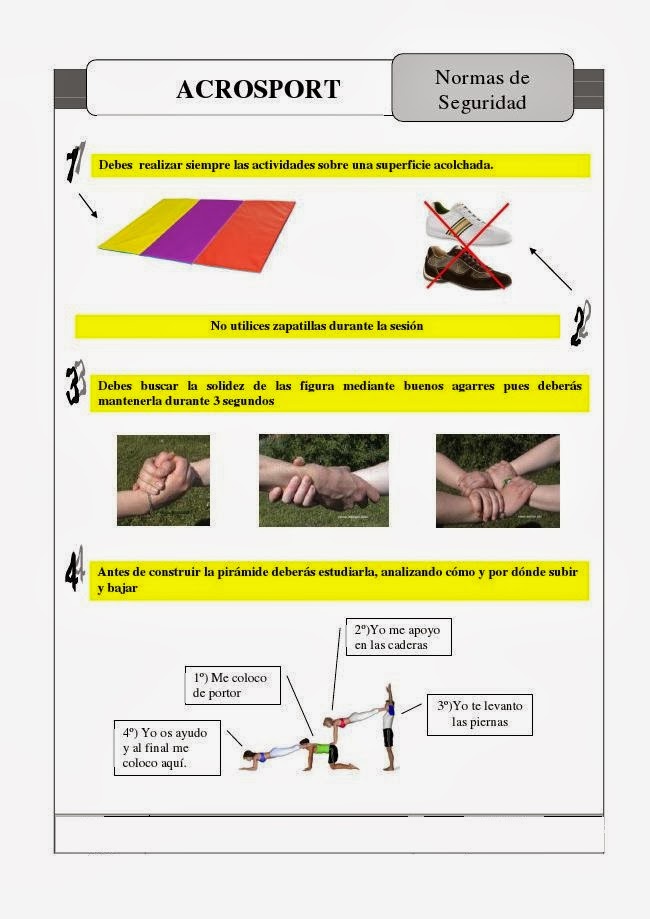 ACROSPORT

Normas de Seguridad

1 Debes realizar siempre las actividades sobre una superficie acolchada.

No utilices zapatillas durante la sesión

2

3 Debes buscar la solidez de las figura mediante buenos agarres pues deberás mantenerla durante 3 segundos

4 Antes de construir la pirámide deberás estudiarla, analizando cómo y por dónde subir y bajar

2º)Yo me apoyo en las caderas

1º) Me coloco de portor

3º)Yo te levanto las piernas

4º) Yo os ayudo y al final me coloco aquí.