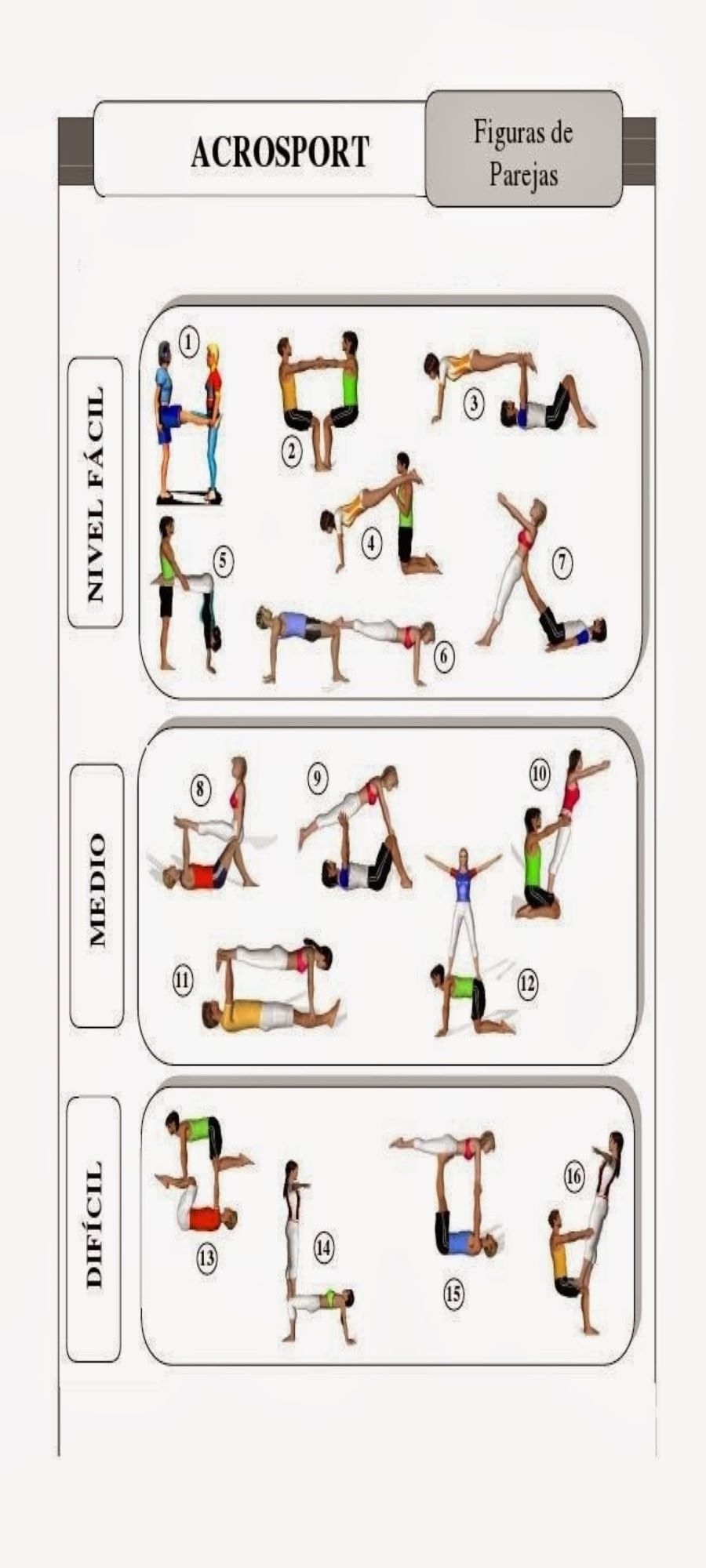 ACROSPORT

Figuras de Parejas

NIVEL FÁCIL

1
2
3
4
5
6
7

MEDIO

8
9
10
11
12

DIFÍCIL

13
14
15
16