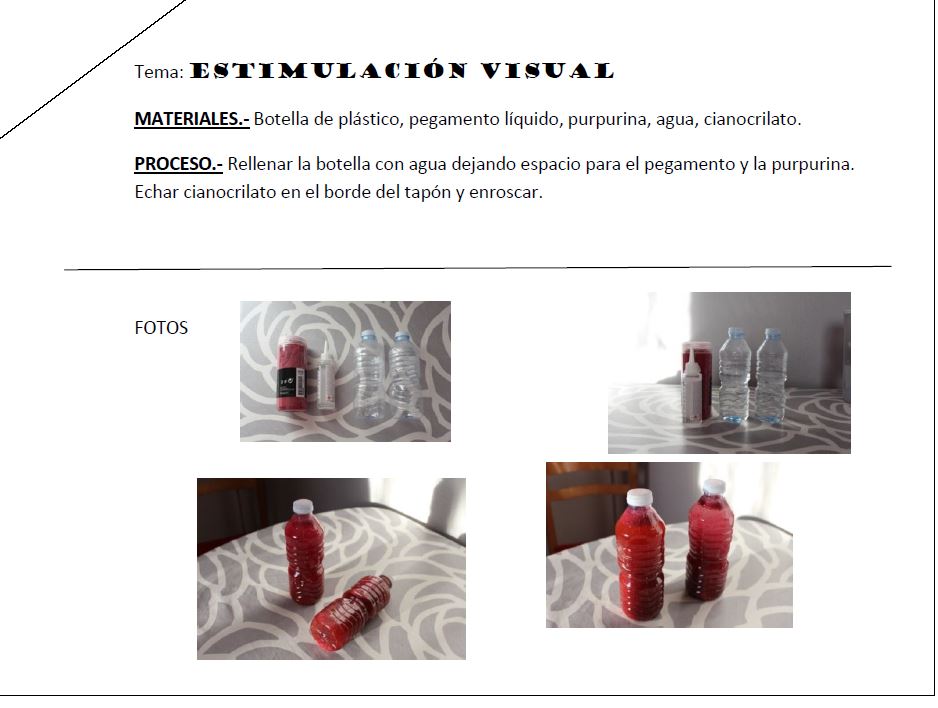 Tema: ESTIMULACIÓN VISUAL

MATERIALES.- Botella de plástico, pegamento líquido, purpurina, agua, cianocrilato.

PROCESO.- Rellenar la botella con agua dejando espacio para el pegamento y la purpurina. Echar cianocrilato en el borde del tapón y enroscar.

FOTOS