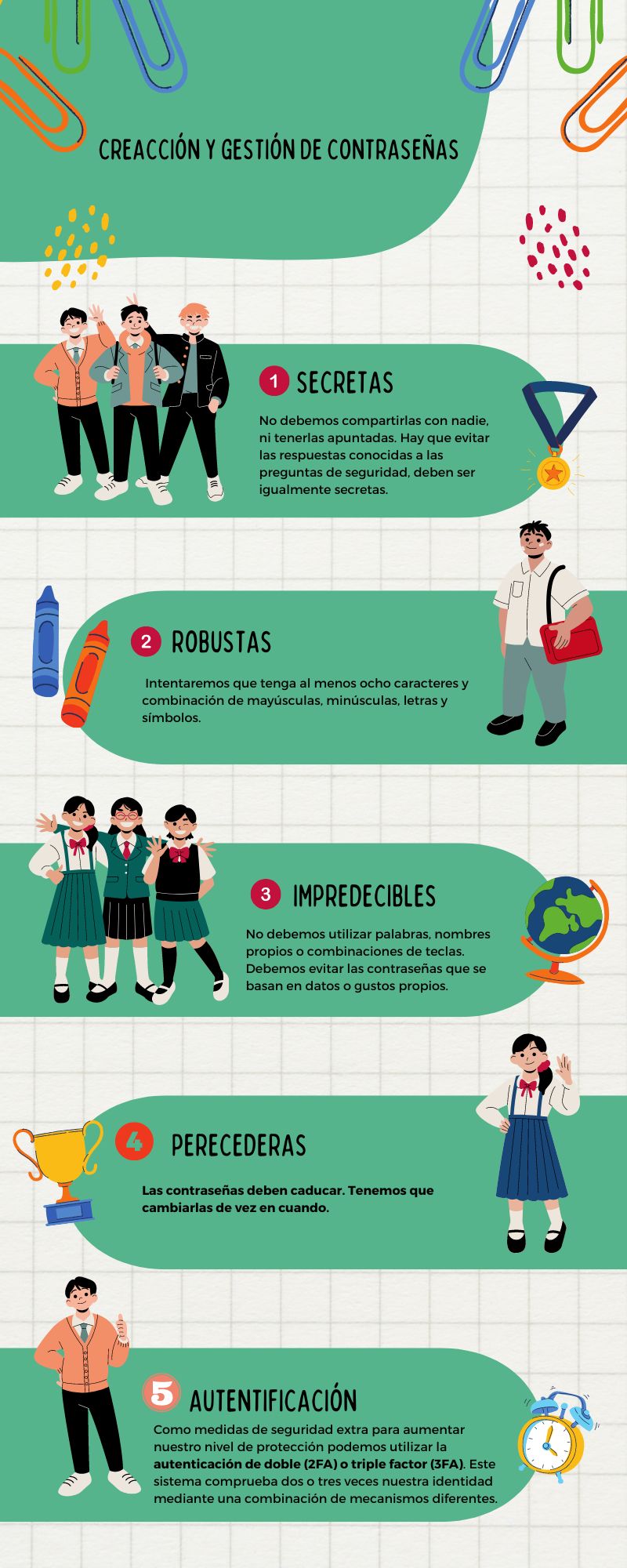 CREACCIÓN Y GESTIÓN DE CONTRASEÑAS

1 SECRETAS

No debemos compartirlas con nadie, ni tenerlas apuntadas. Hay que evitar las respuestas conocidas a las preguntas de seguridad, deben ser igualmente secretas.

2 ROBUSTAS

Intentaremos que tenga al menos ocho caracteres y combinación de mayúsculas, minúsculas, letras y símbolos.

3 IMPREDECIBLES

No debemos utilizar palabras, nombres propios o combinaciones de teclas. Debemos evitar las contraseñas que se basan en datos o gustos propios.

4 PERECEDERAS

Las contraseñas deben caducar. Tenemos que cambiarlas de vez en cuando.

5 AUTENTIFICACIÓN

Como medidas de seguridad extra para aumentar nuestro nivel de protección podemos utilizar la autenticación de doble (2FA) o triple factor (3FA). Este sistema comprueba dos o tres veces nuestra identidad mediante una combinación de mecanismos diferentes.